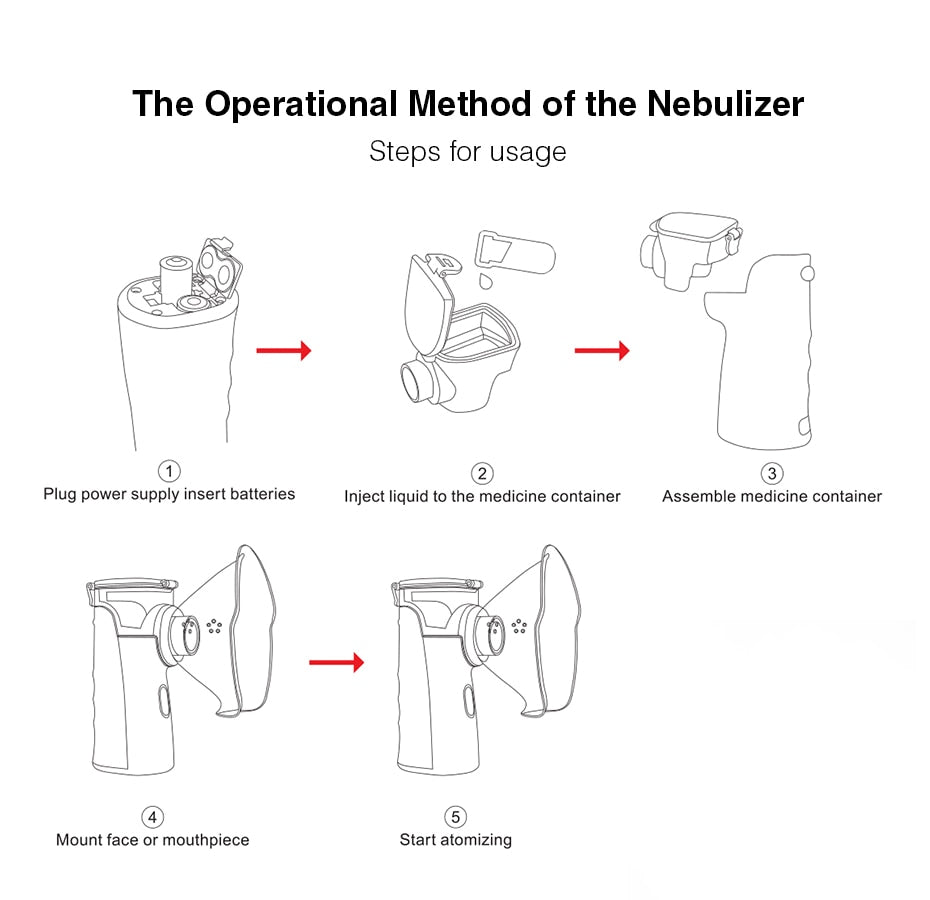 The Operational Method of the Nebulizer

Steps for usage

①
Plug power supply insert batteries

②
Inject liquid to the medicine container

③
Assemble medicine container

④
Mount face or mouthpiece

⑤
Start atomizing