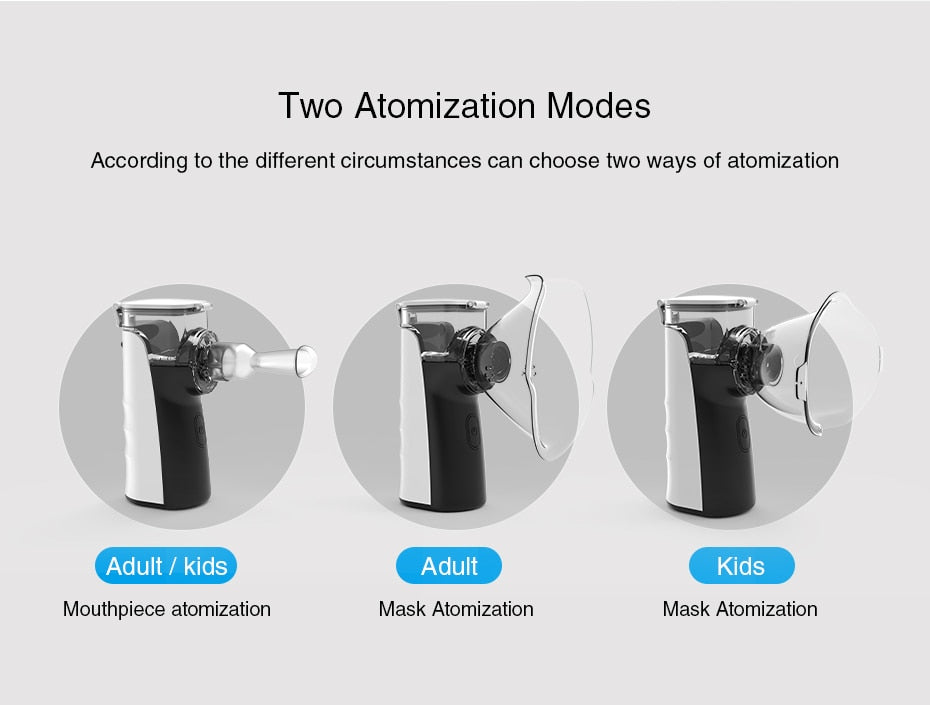 Two Atomization Modes

According to the different circumstances can choose two ways of atomization

Adult / kids

Mouthpiece atomization

Adult

Mask Atomization

Kids

Mask Atomization