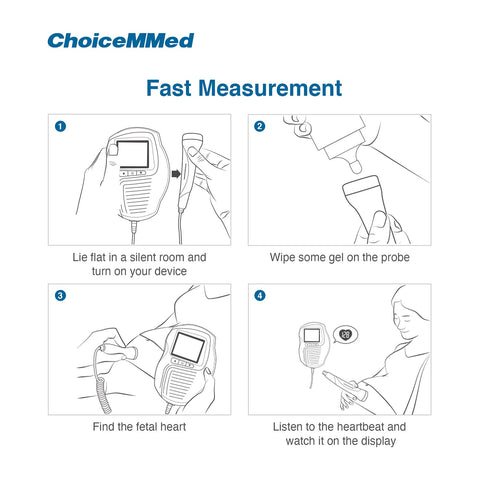 ChoiceMMed

Fast Measurement

1

Lie flat in a silent room and turn on your device

2

Wipe some gel on the probe

3

Find the fetal heart

4

Listen to the heartbeat and watch it on the display