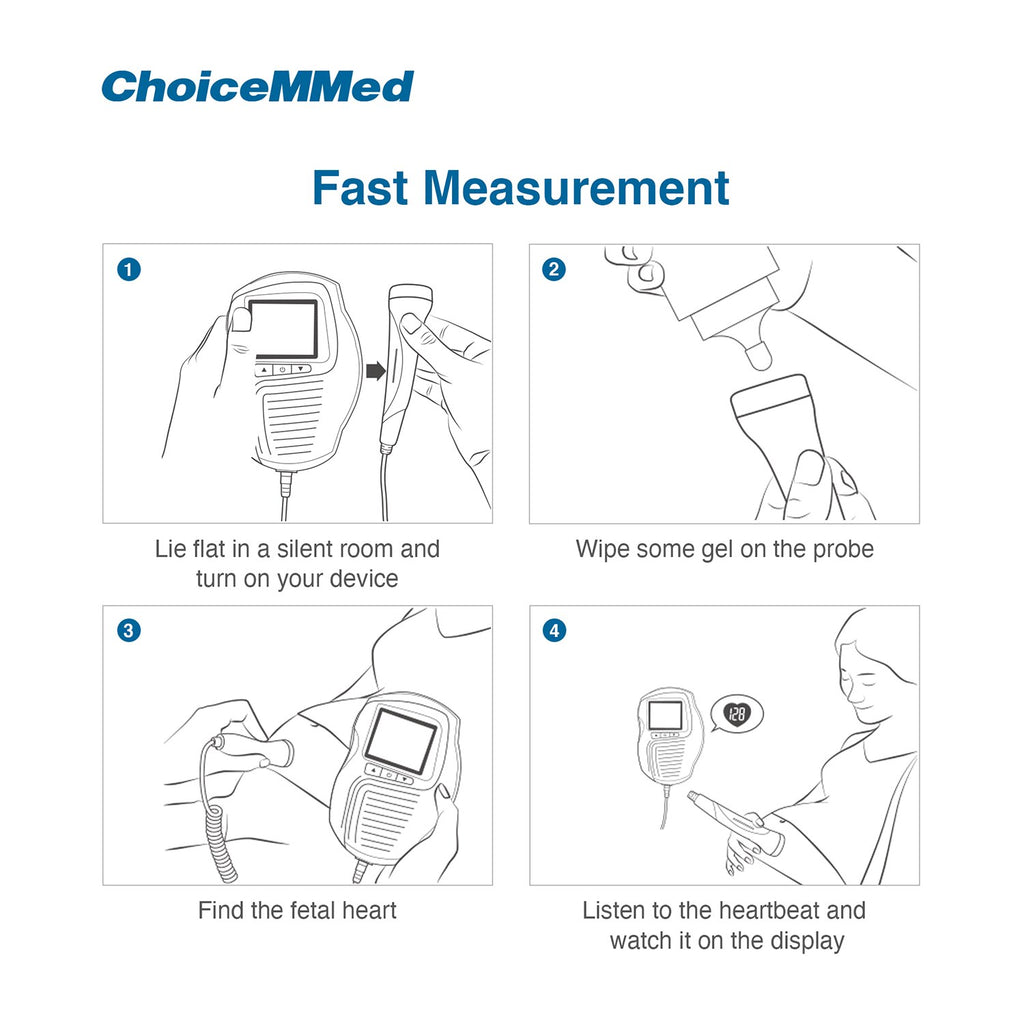 ChoiceMMed

Fast Measurement

1

Lie flat in a silent room and turn on your device

2

Wipe some gel on the probe

3

Find the fetal heart

4

128

Listen to the heartbeat and watch it on the display