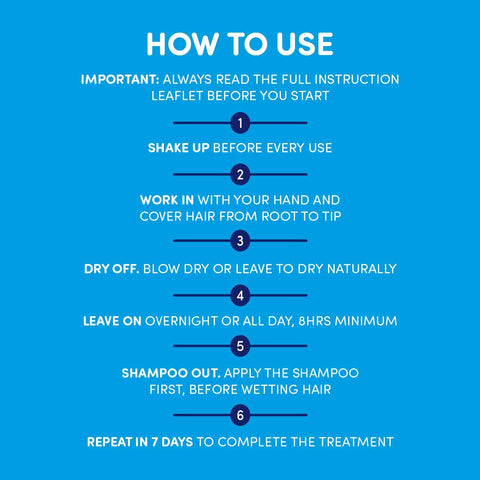 HOW TO USE

IMPORTANT: ALWAYS READ THE FULL INSTRUCTION LEAFLET BEFORE YOU START

1

SHAKE UP BEFORE EVERY USE

2

WORK IN WITH YOUR HAND AND COVER HAIR FROM ROOT TO TIP

3

DRY OFF. BLOW DRY OR LEAVE TO DRY NATURALLY

4

LEAVE ON OVERNIGHT OR ALL DAY, 8HRS MINIMUM

5

SHAMPOO OUT. APPLY THE SHAMPOO FIRST, BEFORE WETTING HAIR

6

REPEAT IN 7 DAYS TO COMPLETE THE TREATMENT