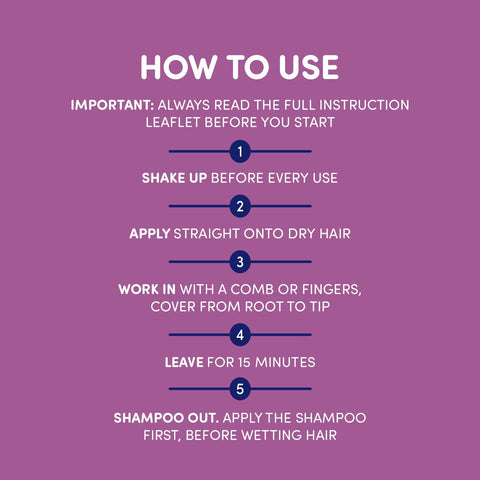 HOW TO USE

IMPORTANT: ALWAYS READ THE FULL INSTRUCTION LEAFLET BEFORE YOU START

1

SHAKE UP BEFORE EVERY USE

2

APPLY STRAIGHT ONTO DRY HAIR

3

WORK IN WITH A COMB OR FINGERS, COVER FROM ROOT TO TIP

4

LEAVE FOR 15 MINUTES

5

SHAMPOO OUT. APPLY THE SHAMPOO FIRST, BEFORE WETTING HAIR