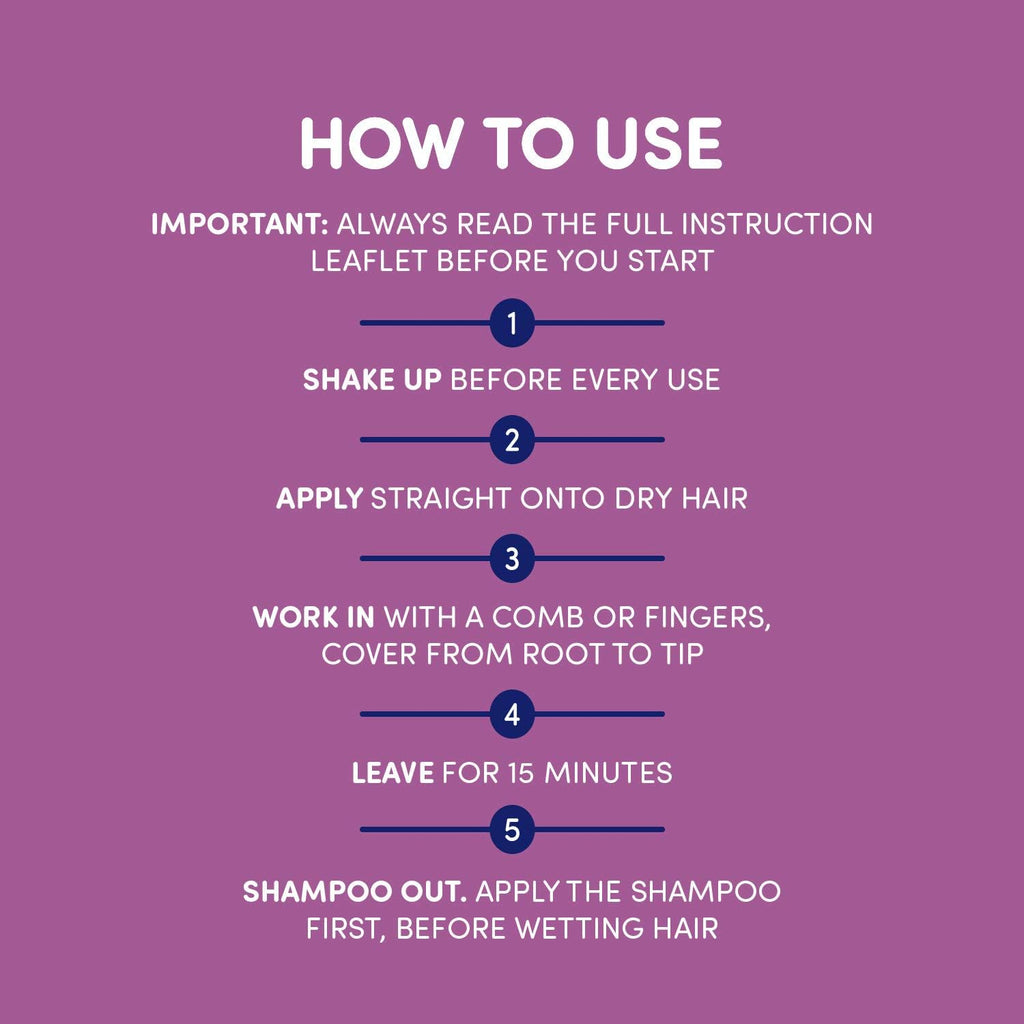 HOW TO USE

IMPORTANT: ALWAYS READ THE FULL INSTRUCTION LEAFLET BEFORE YOU START

1

SHAKE UP BEFORE EVERY USE

2

APPLY STRAIGHT ONTO DRY HAIR

3

WORK IN WITH A COMB OR FINGERS, COVER FROM ROOT TO TIP

4

LEAVE FOR 15 MINUTES

5

SHAMPOO OUT. APPLY THE SHAMPOO FIRST, BEFORE WETTING HAIR